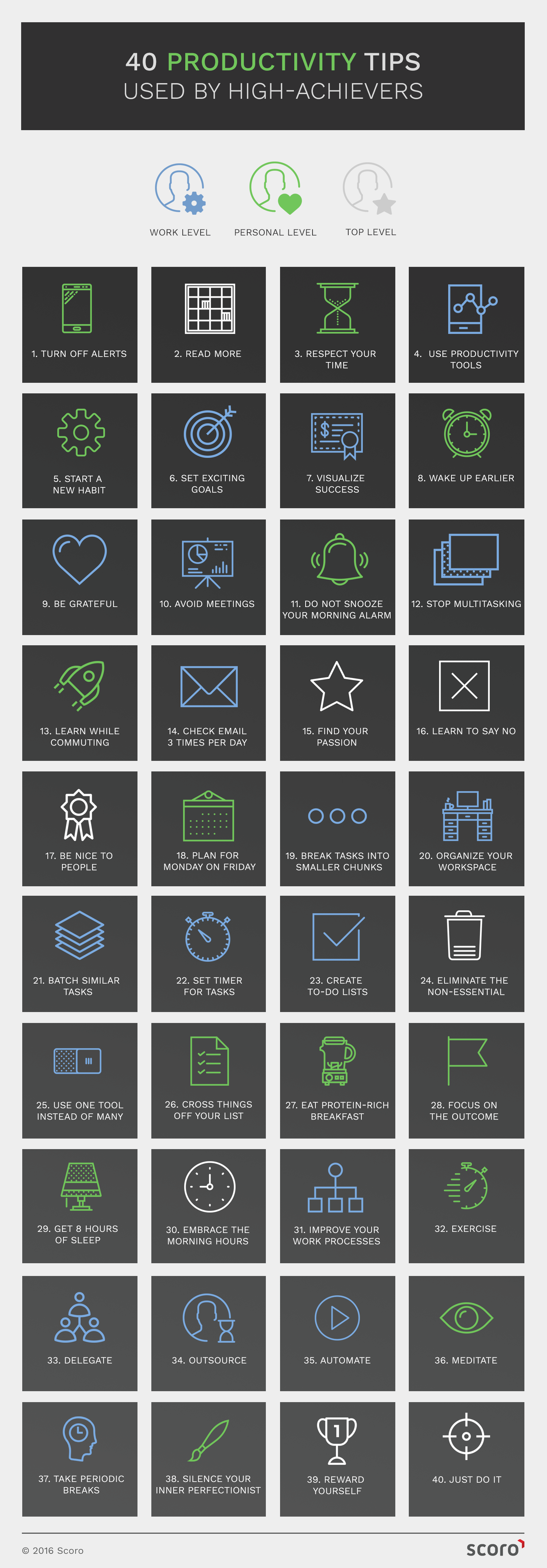 40 PRODUCTIVITY TIPS
USED BY HIGH-ACHIEVERS

WORK LEVEL
PERSONAL LEVEL
TOP LEVEL

1. TURN OFF ALERTS
2. READ MORE
3. RESPECT YOUR TIME
4. USE PRODUCTIVITY TOOLS
5. START A NEW HABIT
6. SET EXCITING GOALS
7. VISUALIZE SUCCESS
8. WAKE UP EARLIER
9. BE GRATEFUL
10. AVOID MEETINGS
11. DO NOT SNOOZE YOUR MORNING ALARM
12. STOP MULTITASKING
13. LEARN WHILE COMMUTING
14. CHECK EMAIL 3 TIMES PER DAY
15. FIND YOUR PASSION
16. LEARN TO SAY NO
17. BE NICE TO PEOPLE
18. PLAN FOR MONDAY ON FRIDAY
19. BREAK TASKS INTO SMALLER CHUNKS
20. ORGANIZE YOUR WORKSPACE
21. BATCH SIMILAR TASKS
22. SET TIMER FOR TASKS
23. CREATE TO-DO LISTS
24. ELIMINATE THE NON-ESSENTIAL
25. USE ONE TOOL INSTEAD OF MANY
26. CROSS THINGS OFF YOUR LIST
27. EAT PROTEIN-RICH BREAKFAST
28. FOCUS ON THE OUTCOME
29. GET 8 HOURS OF SLEEP
30. EMBRACE THE MORNING HOURS
31. IMPROVE YOUR WORK PROCESSES
32. EXERCISE
33. DELEGATE
34. OUTSOURCE
35. AUTOMATE
36. MEDITATE
37. TAKE PERIODIC BREAKS
38. SILENCE YOUR INNER PERFECTIONIST
39. REWARD YOURSELF
40. JUST DO IT

© 2016 Scoro
scoro